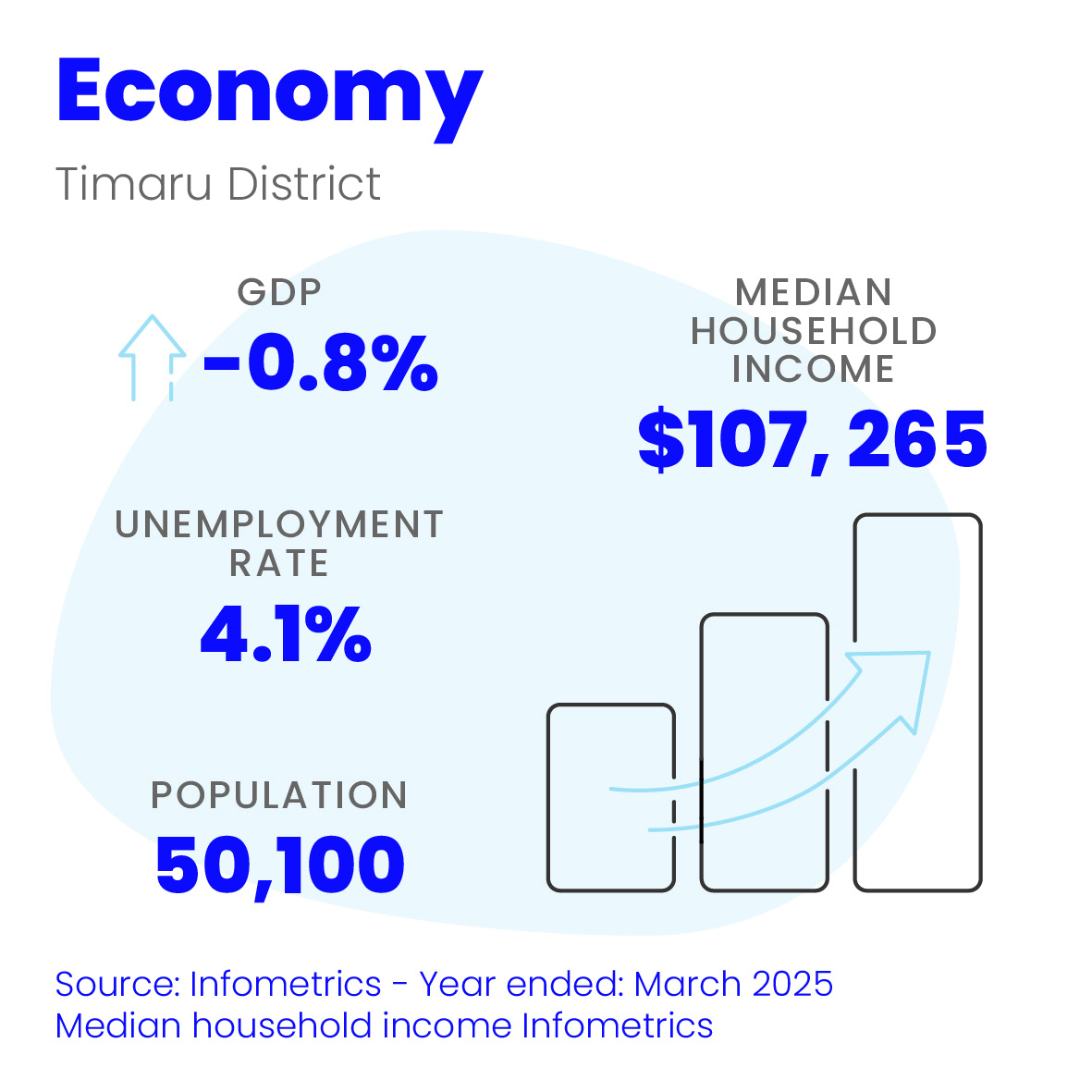 Economy

Timaru District

GDP

-0.8%

UNEMPLOYMENT RATE

4.1%

POPULATION

50,100

MEDIAN HOUSEHOLD INCOME

$107, 265

Source: Infometrics - Year ended: March 2025
Median household income Infometrics